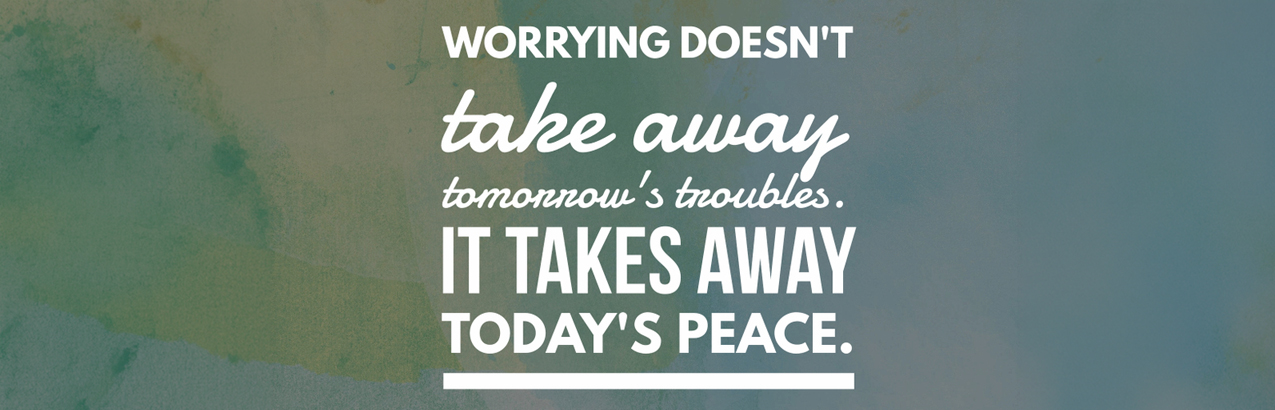 WORRYING DOESN'T
take away
tomorrow's troubles.
IT TAKES AWAY
TODAY'S PEACE.